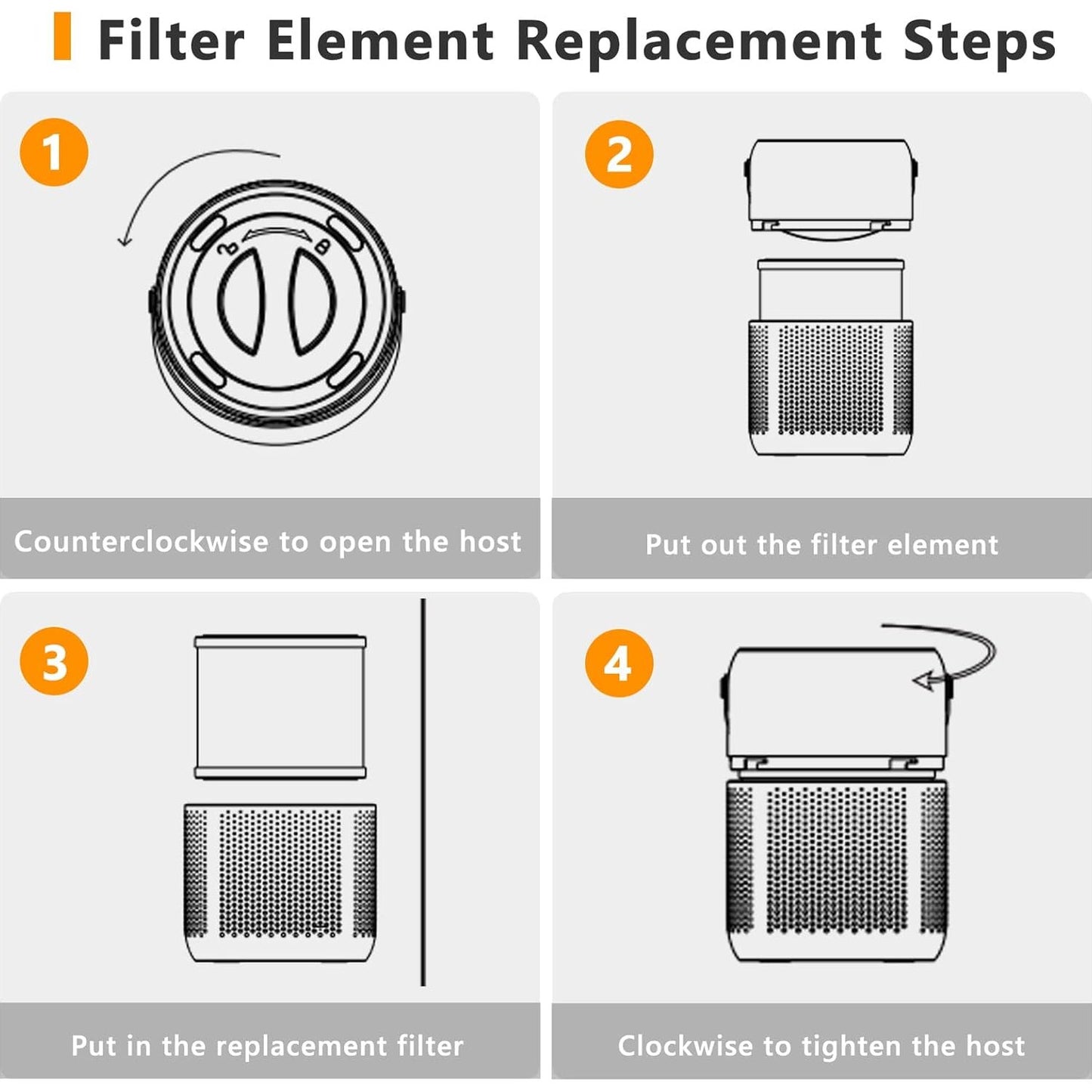 Filter Element Replacement Steps

1

Counterclockwise to open the host

2

Put out the filter element

3

Put in the replacement filter

4

Clockwise to tighten the host